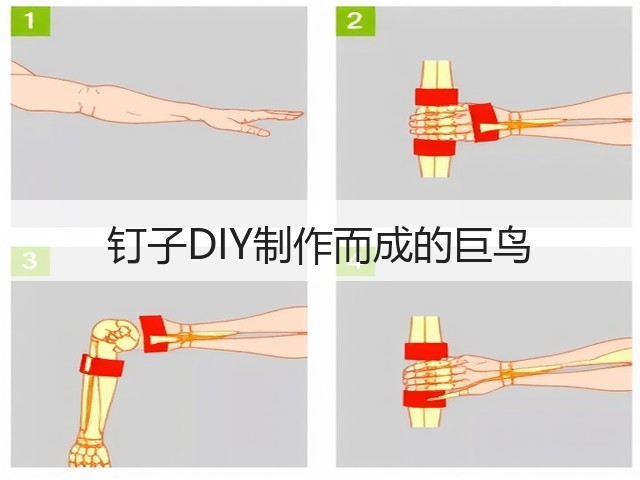 1

2

钉子DIY制作而成的巨鸟

3

4